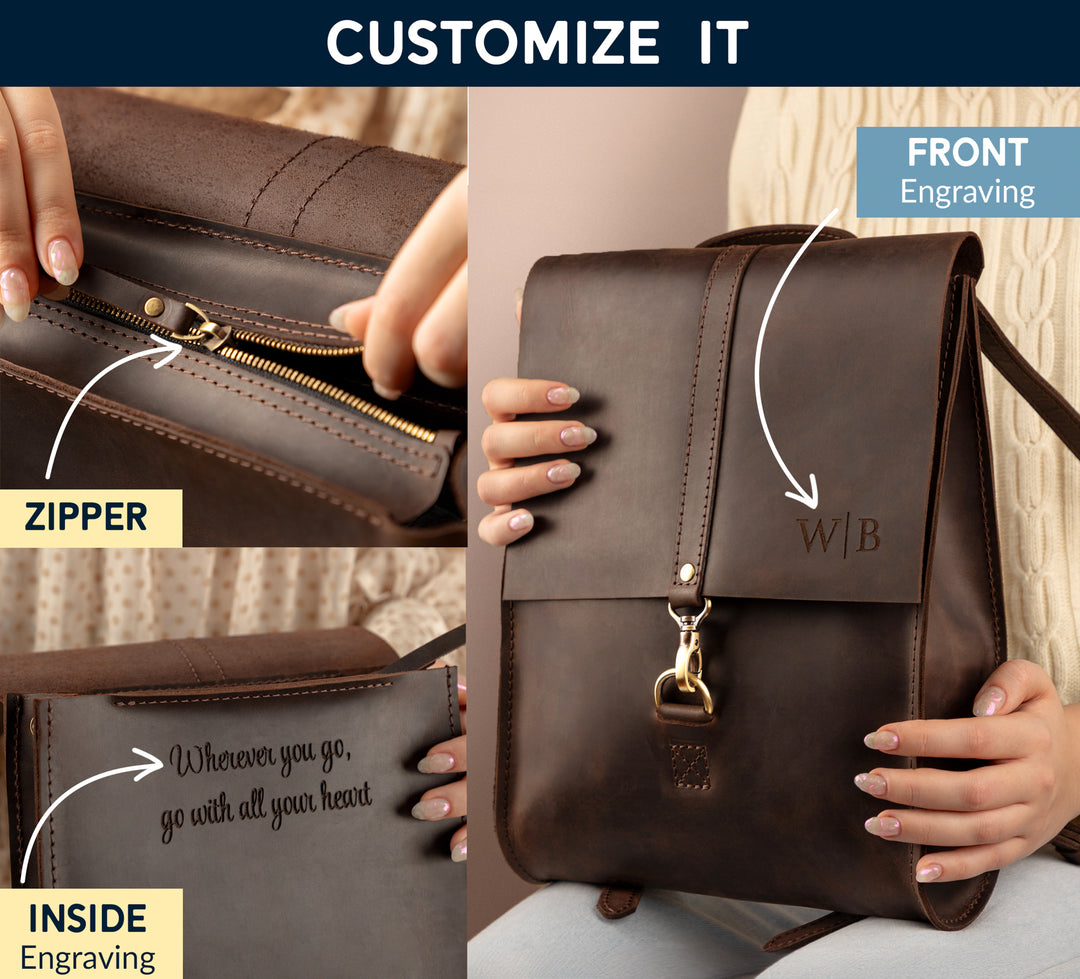 CUSTOMIZE IT

ZIPPER

Wherever you go, go with all your heart

INSIDE
Engraving

FRONT
Engraving

W|B